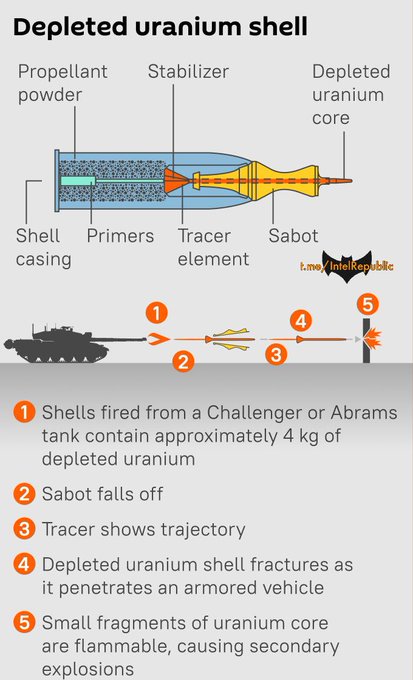 Depleted uranium shell

Propellant powder

Stabilizer

Depleted uranium core

Shell casing

Primers

Tracer element

Sabot

t.me/IntelRepublic

1

2

3

4

5

1 Shells fired from a Challenger or Abrams tank contain approximately 4 kg of depleted uranium

2 Sabot falls off

3 Tracer shows trajectory

4 Depleted uranium shell fractures as it penetrates an armored vehicle

5 Small fragments of uranium core are flammable, causing secondary explosions